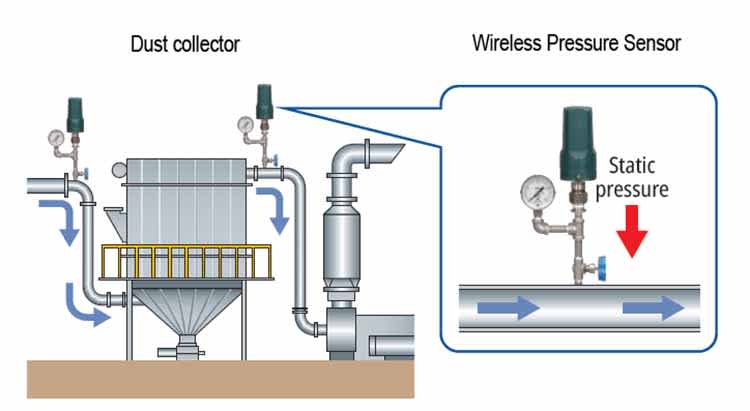 Dust collector

Wireless Pressure Sensor

Static pressure